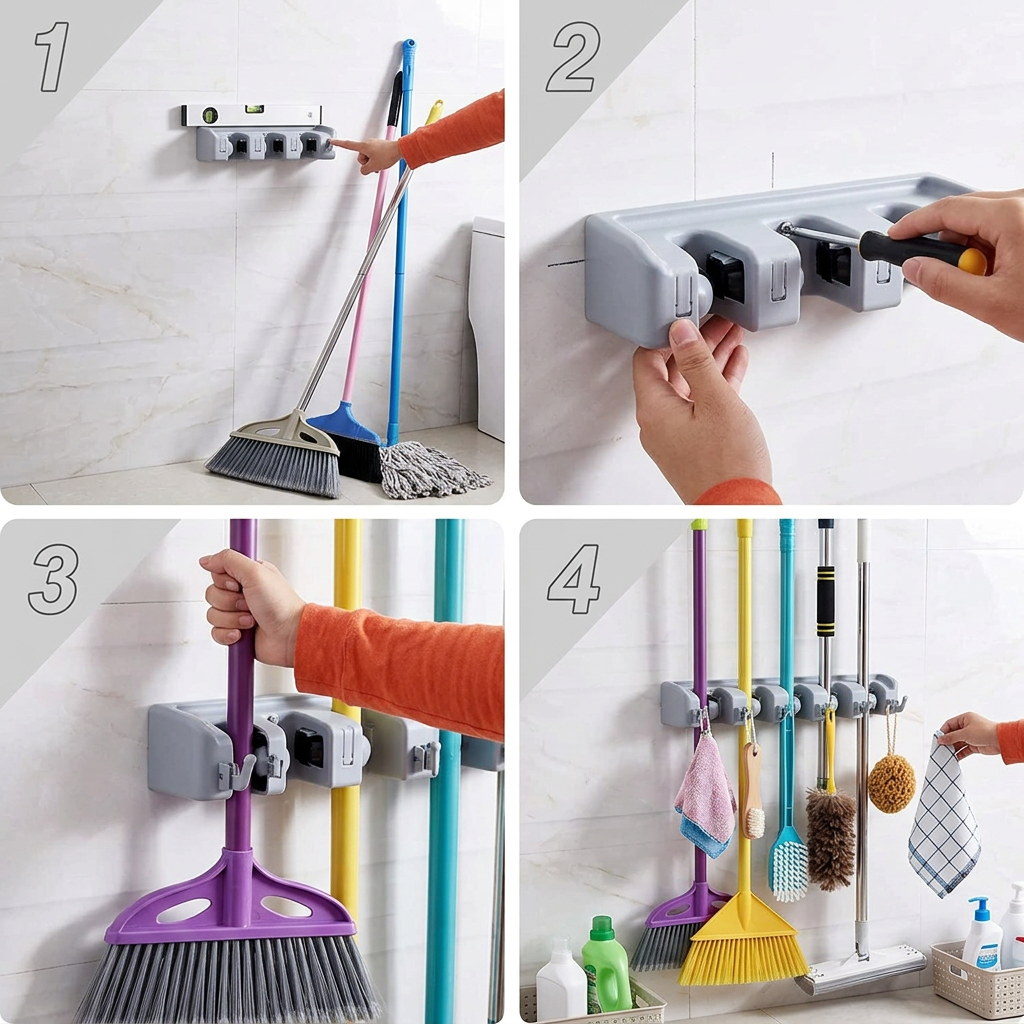 1

2

3

4